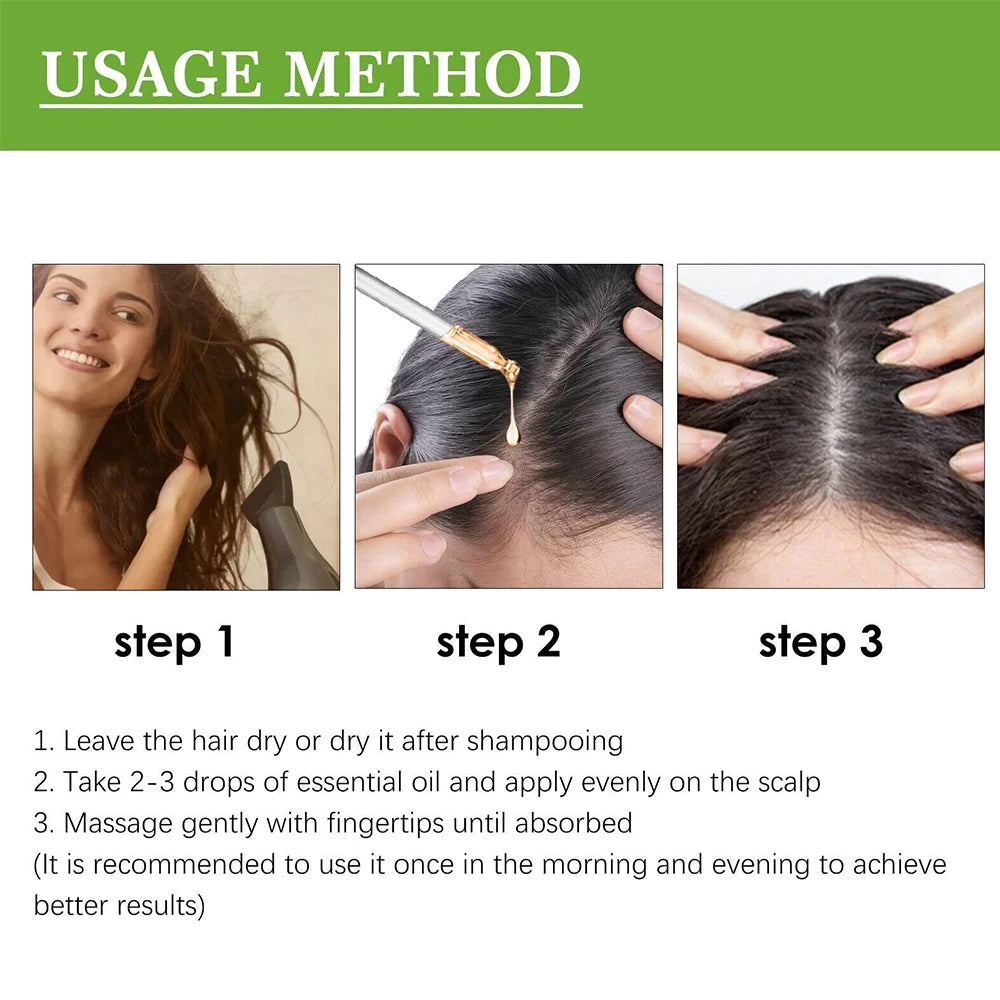 USAGE METHOD

step 1

step 2

step 3

1. Leave the hair dry or dry it after shampooing
2. Take 2-3 drops of essential oil and apply evenly on the scalp
3. Massage gently with fingertips until absorbed
(It is recommended to use it once in the morning and evening to achieve better results)