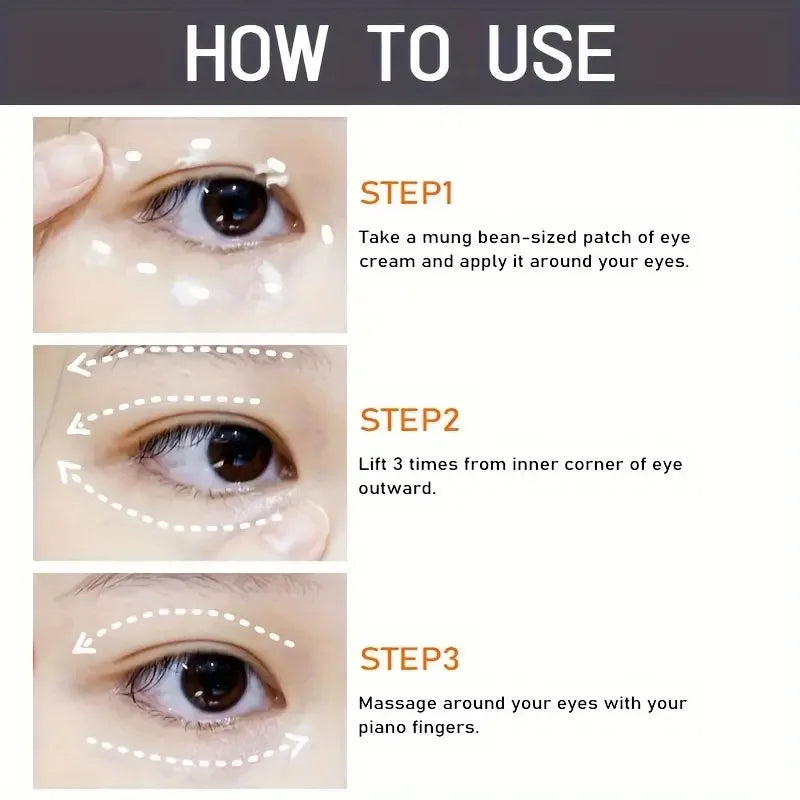 HOW TO USE

STEP1

Take a mung bean-sized patch of eye cream and apply it around your eyes.

STEP2

Lift 3 times from inner corner of eye outward.

STEP3

Massage around your eyes with your piano fingers.